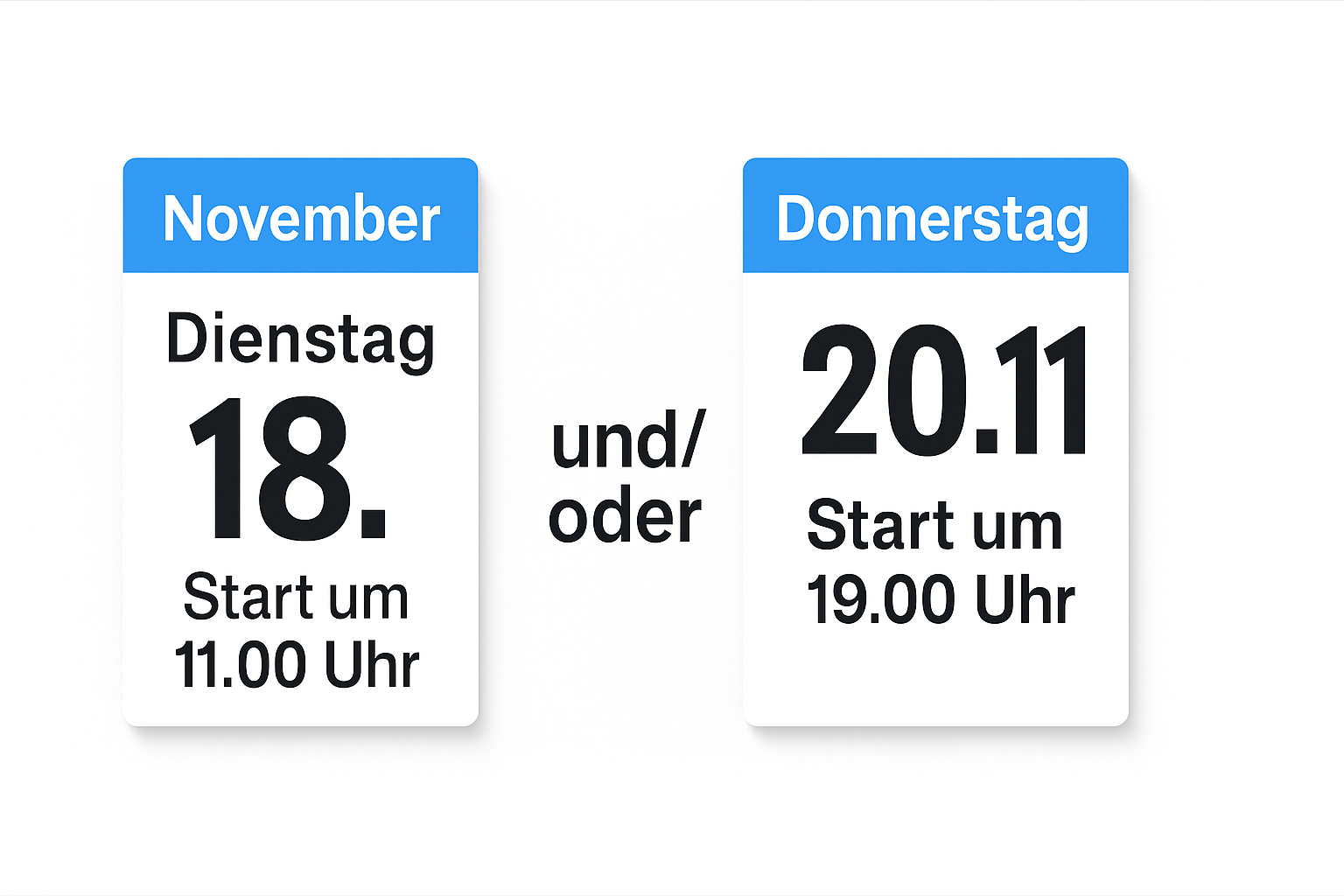 November

Dienstag

18.

Start um 11.00 Uhr

und/ oder

Donnerstag

20.11

Start um 19.00 Uhr