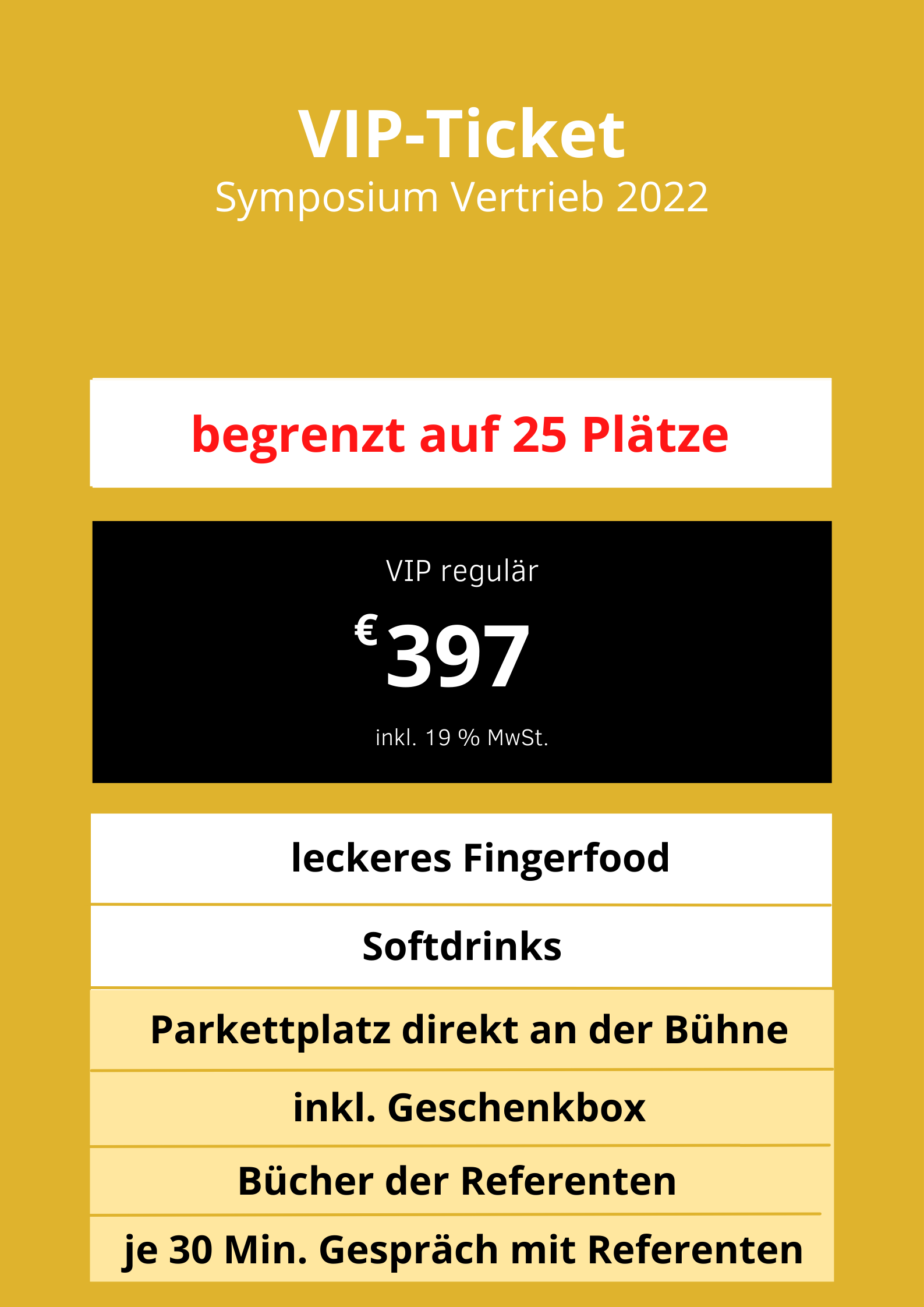 VIP-Ticket
Symposium Vertrieb 2022

begrenzt auf 25 Plätze

VIP regulär

€ 397

inkl. 19 % MwSt.

leckeres Fingerfood

Softdrinks

Parkettplatz direkt an der Bühne

inkl. Geschenkbox

Bücher der Referenten

je 30 Min. Gespräch mit Referenten