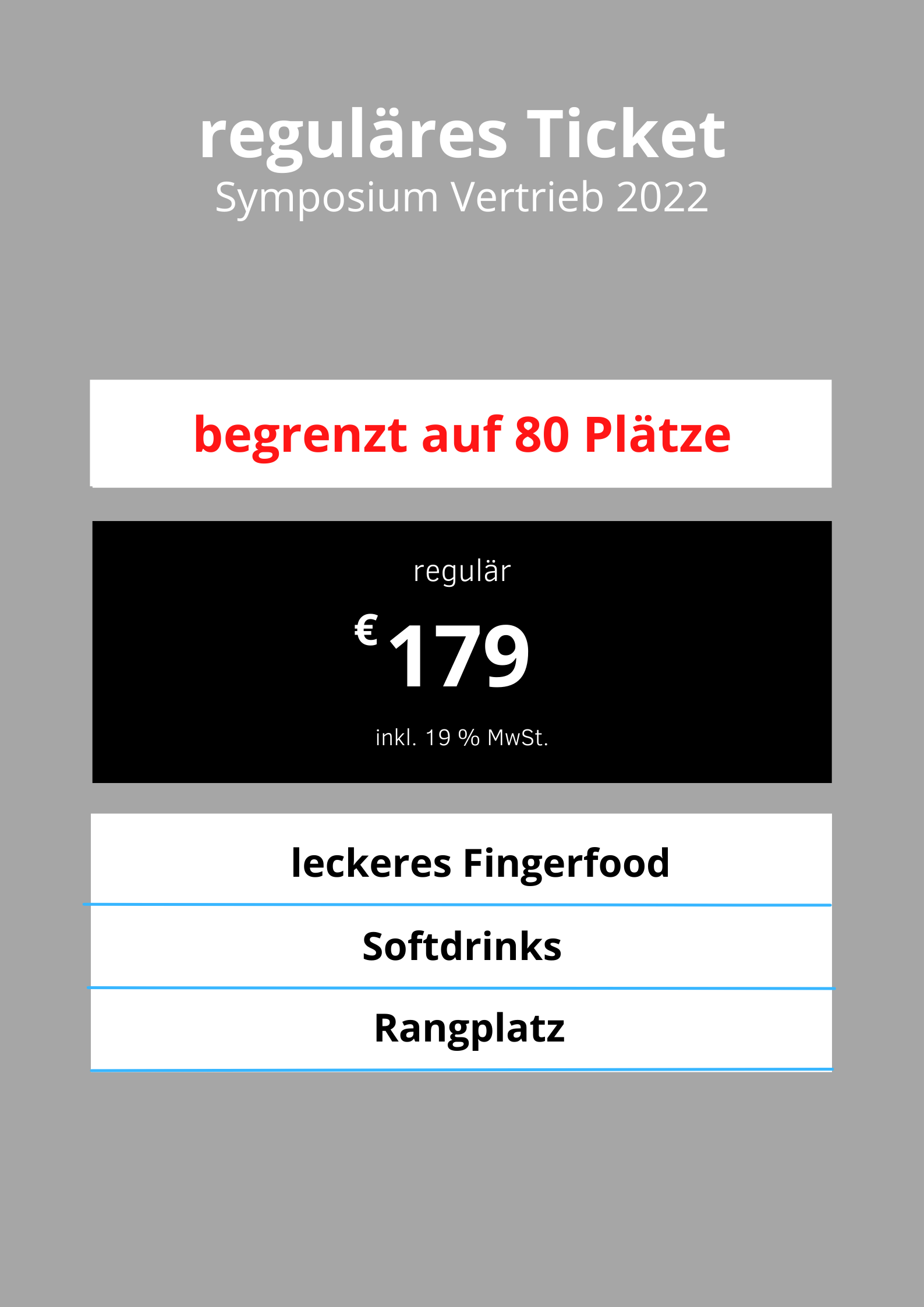 reguläres Ticket
Symposium Vertrieb 2022

begrenzt auf 80 Plätze

regulär

€ 179

inkl. 19 % MwSt.

leckeres Fingerfood

Softdrinks

Rangplatz