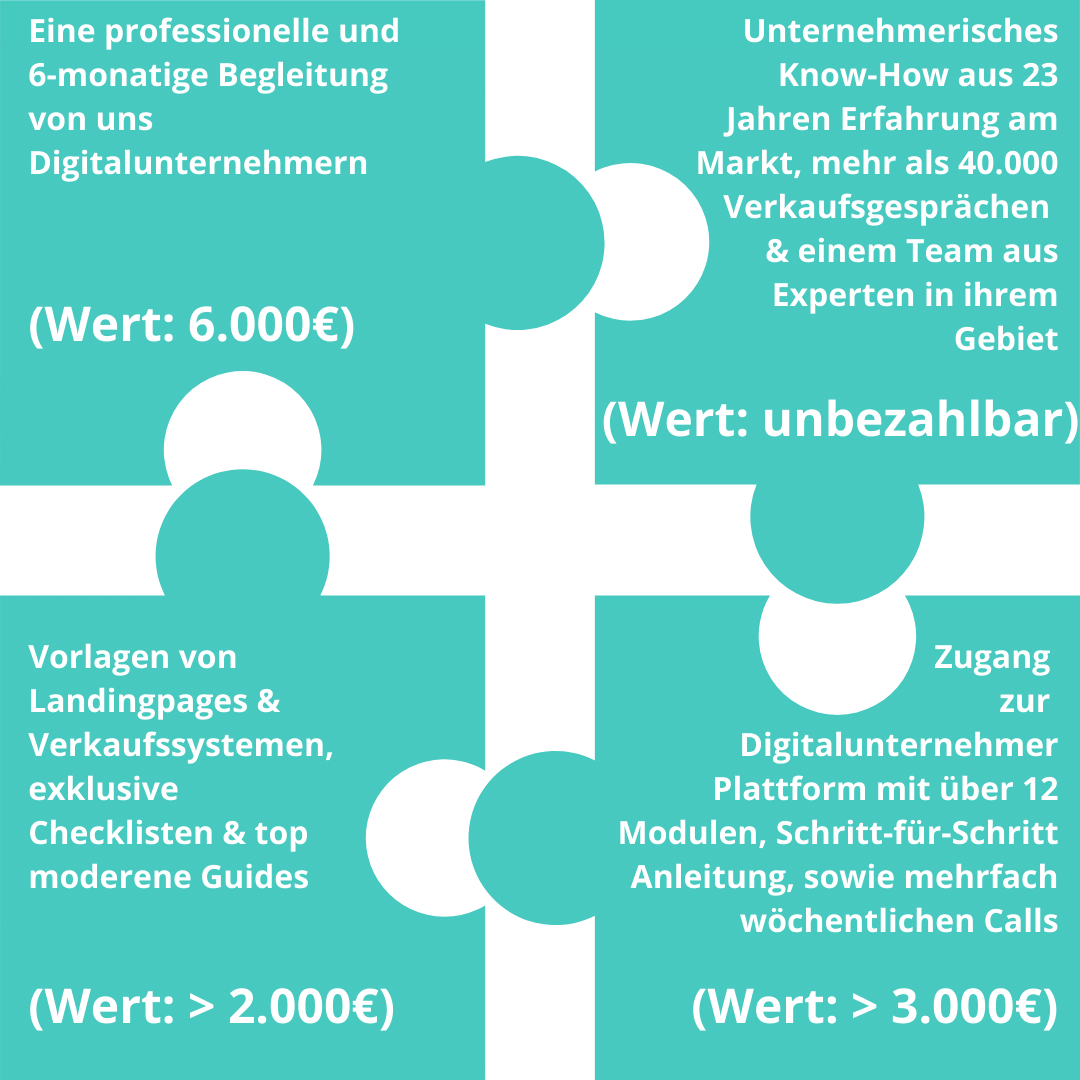 Eine professionelle und 6-monatige Begleitung von uns Digitalunternehmern

(Wert: 6.000€)

Unternehmerisches Know-How aus 23 Jahren Erfahrung am Markt, mehr als 40.000 Verkaufsgesprächen & einem Team aus Experten in ihrem Gebiet

(Wert: unbezahlbar)

Vorlagen von Landingpages & Verkaufssystemen, exklusive Checklisten & top moderene Guides

(Wert: > 2.000€)

Zugang zur Digitalunternehmer Plattform mit über 12 Modulen, Schritt-für-Schritt Anleitung, sowie mehrfach wöchentlichen Calls

(Wert: > 3.000€)