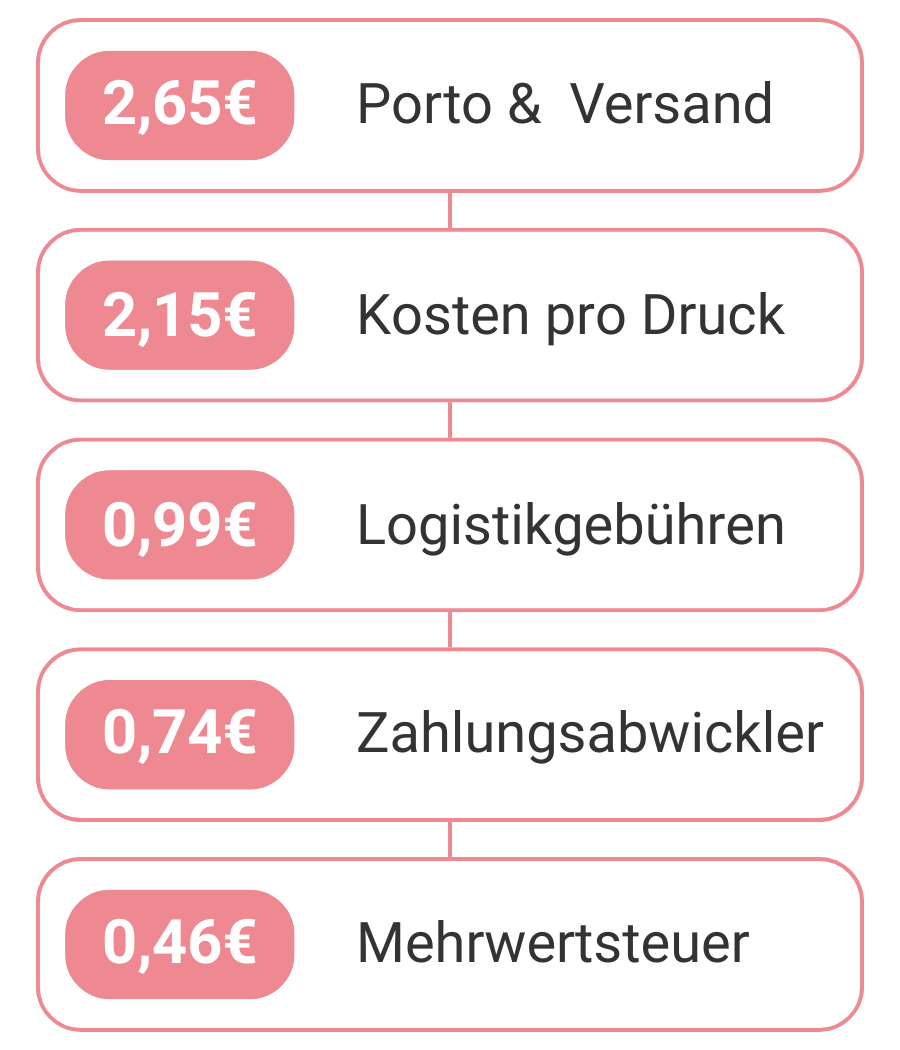 2,65€ Porto &  Versand

2,15€ Kosten pro Druck

0,99€ Logistikgebühren

0,74€ Zahlungsabwickler

0,46€ Mehrwertsteuer